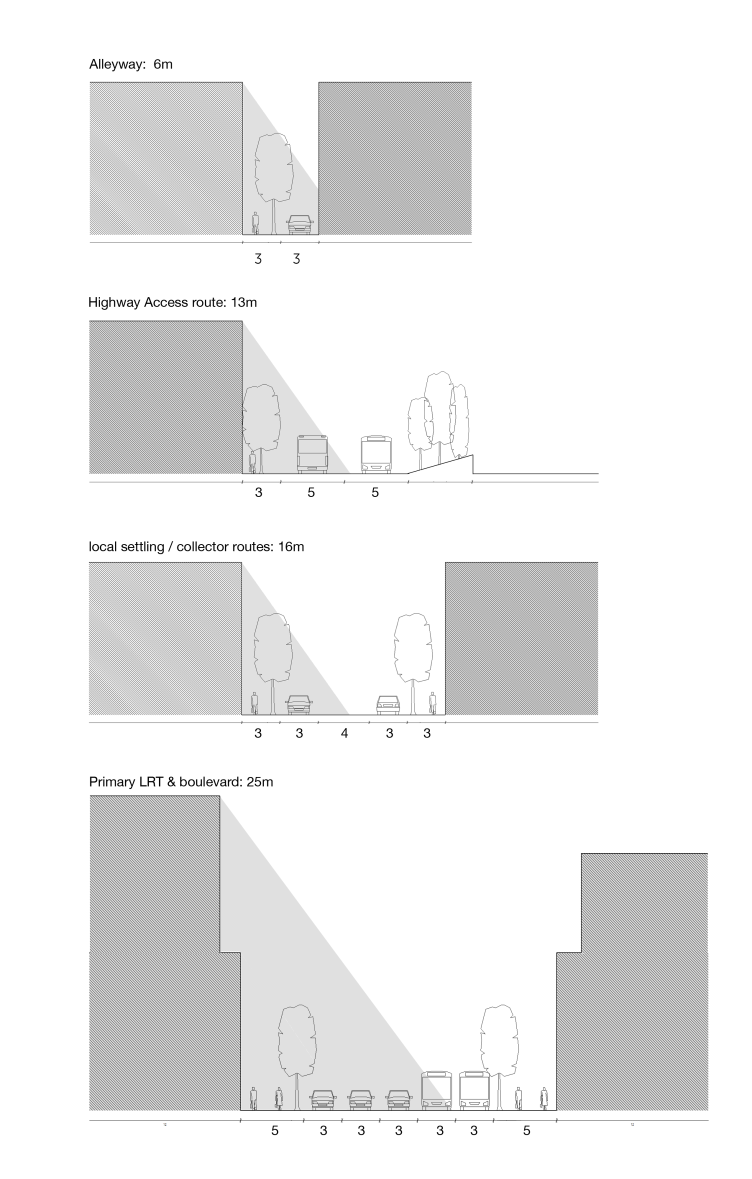 Alleyway: 6m

3 3

Highway Access route: 13m

3 5 5

local settling / collector routes: 16m

3 3 4 3 3

Primary LRT & boulevard: 25m

5 3 3 3 3 3 5