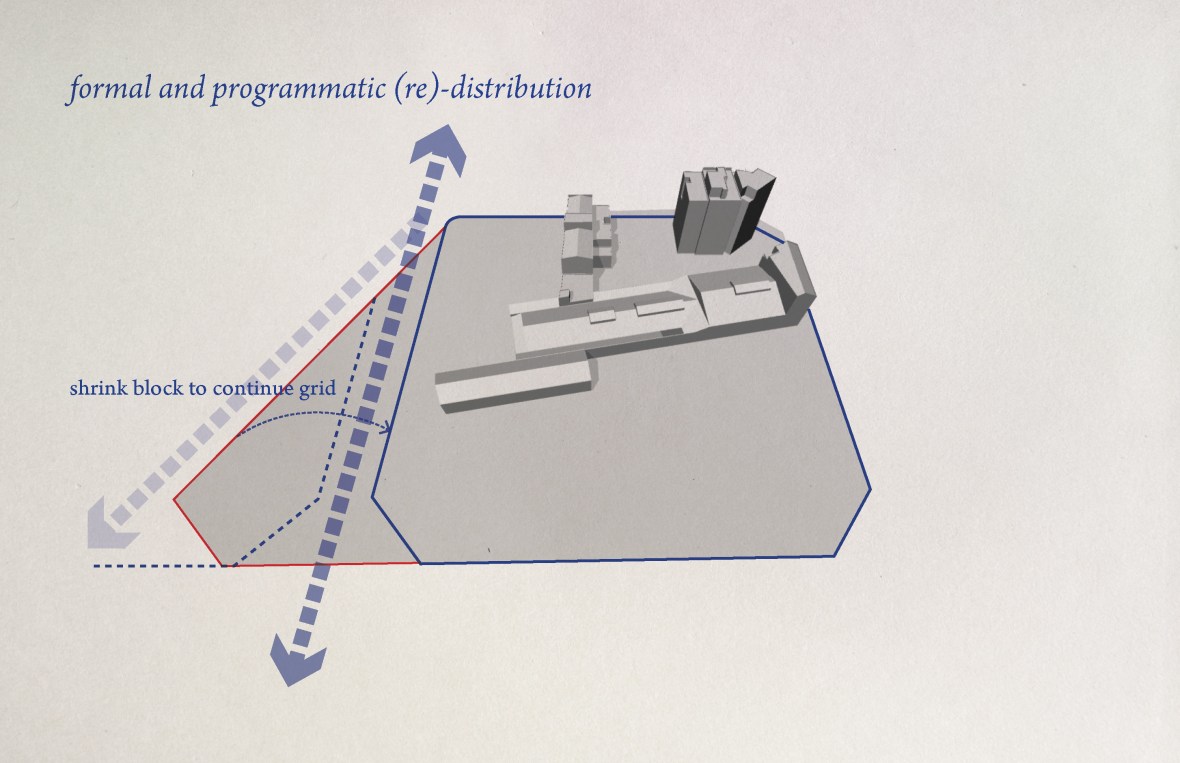 formal and programmatic (re)-distribution

shrink block to continue grid