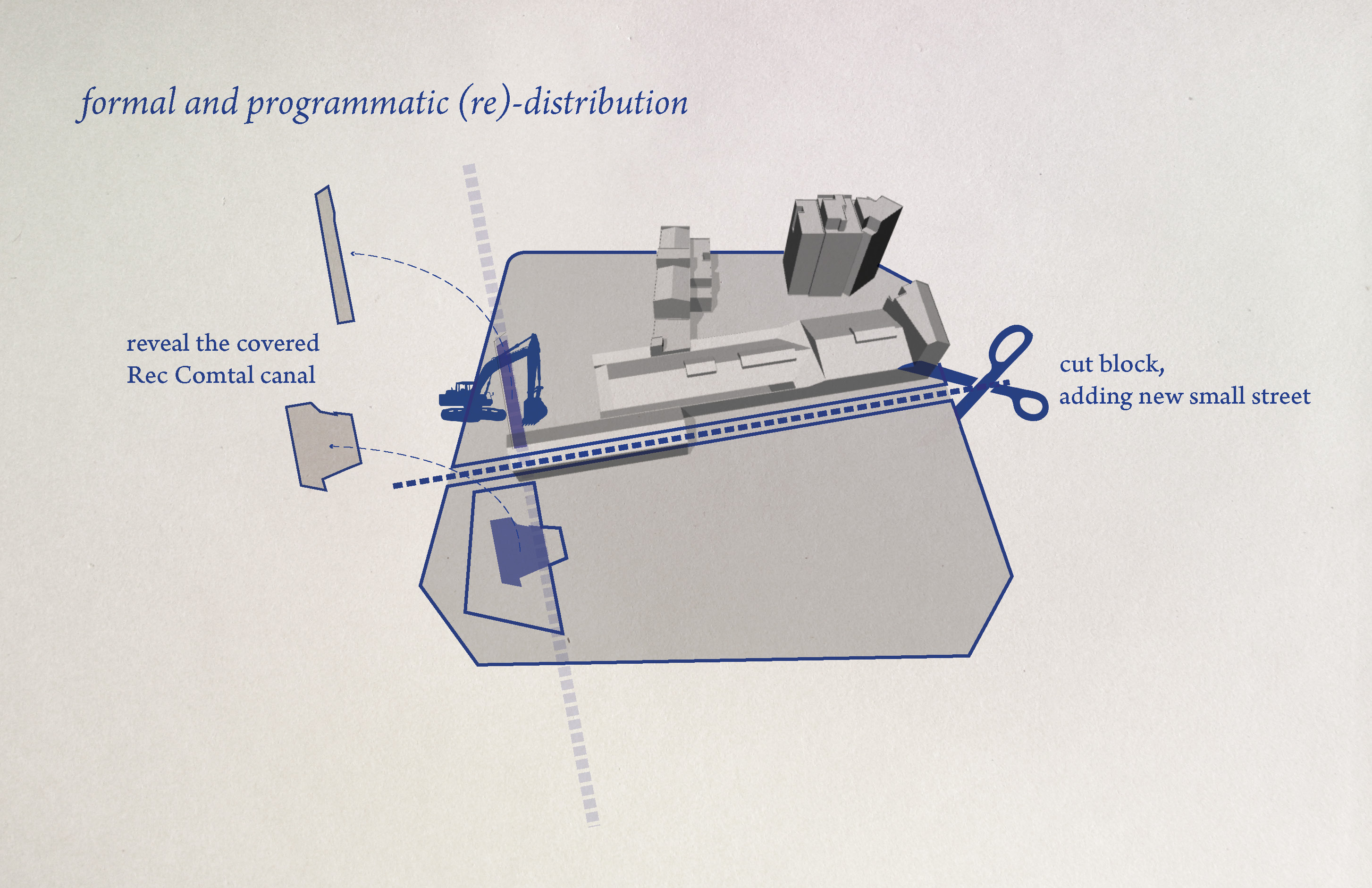 formal and programmatic (re)-distribution

reveal the covered
Rec Comtal canal

cut block,
adding new small street